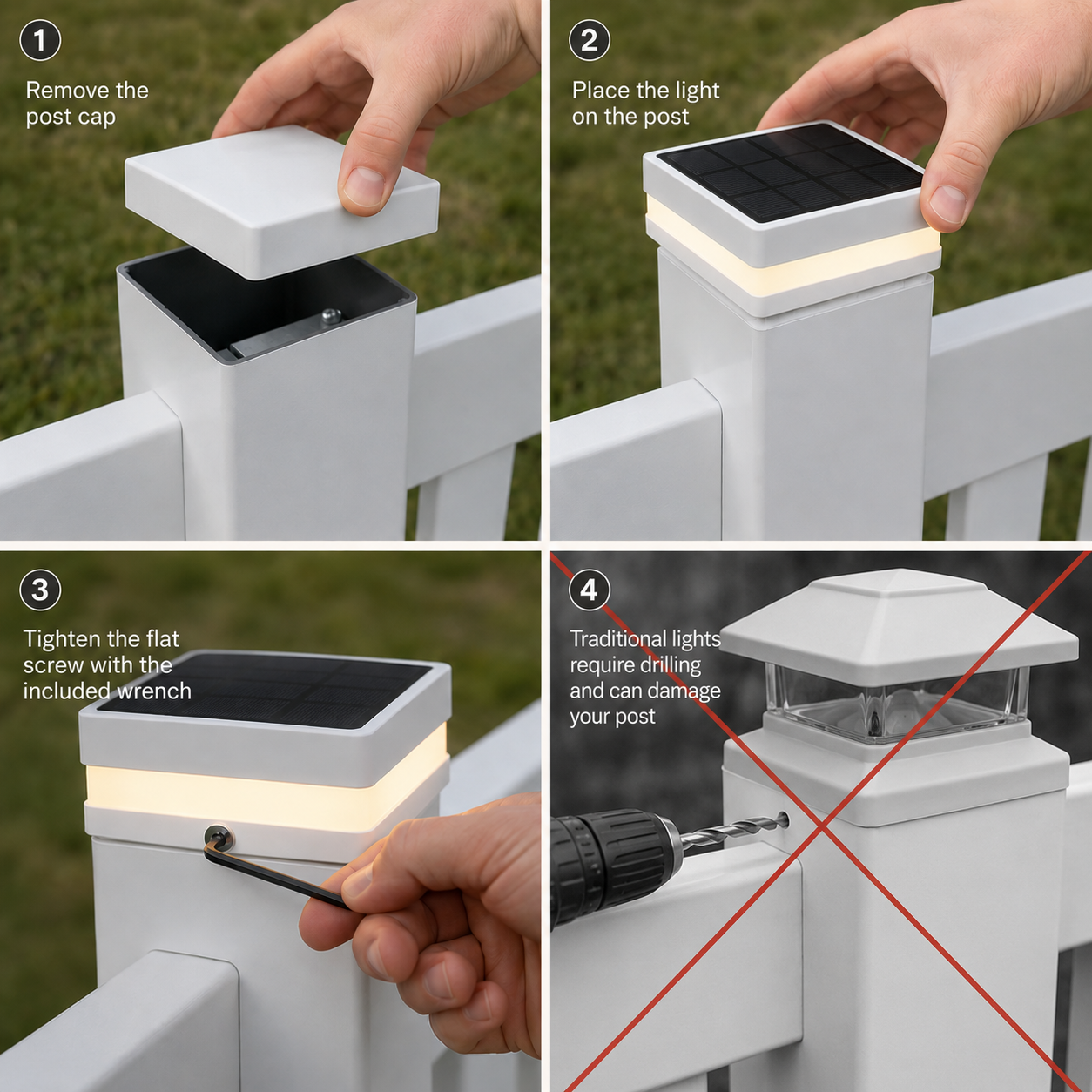 1
Remove the post cap

2
Place the light on the post

3
Tighten the flat screw with the included wrench

4
Traditional lights require drilling and can damage your post